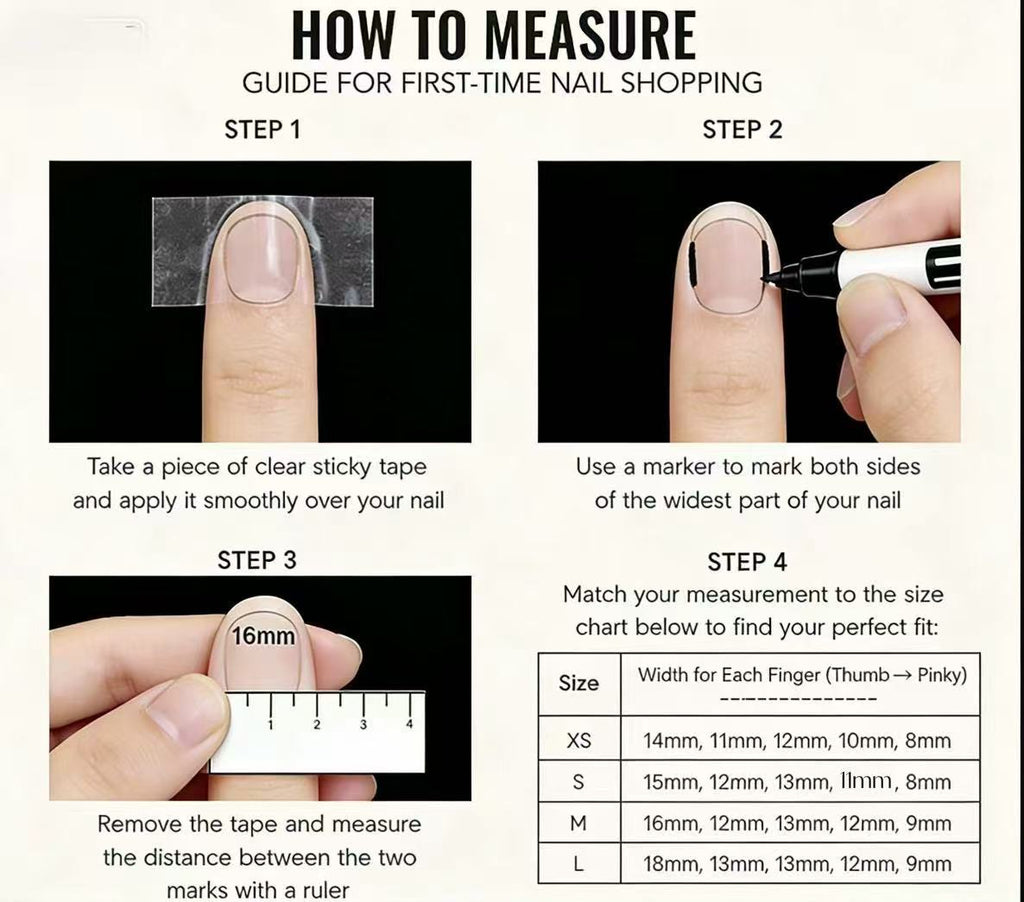 HOW TO MEASURE
GUIDE FOR FIRST-TIME NAIL SHOPPING

STEP 1

Take a piece of clear sticky tape and apply it smoothly over your nail

STEP 2

Use a marker to mark both sides of the widest part of your nail

STEP 3

16mm

1 2 3 4

Remove the tape and measure the distance between the two marks with a ruler

STEP 4
Match your measurement to the size chart below to find your perfect fit:

| Size | Width for Each Finger (Thumb → Pinky) |
|---|---|
| XS | 14mm, 11mm, 12mm, 10mm, 8mm |
| S | 15mm, 12mm, 13mm, 11mm, 8mm |
| M | 16mm, 12mm, 13mm, 12mm, 9mm |
| L | 18mm, 13mm, 13mm, 12mm, 9mm |